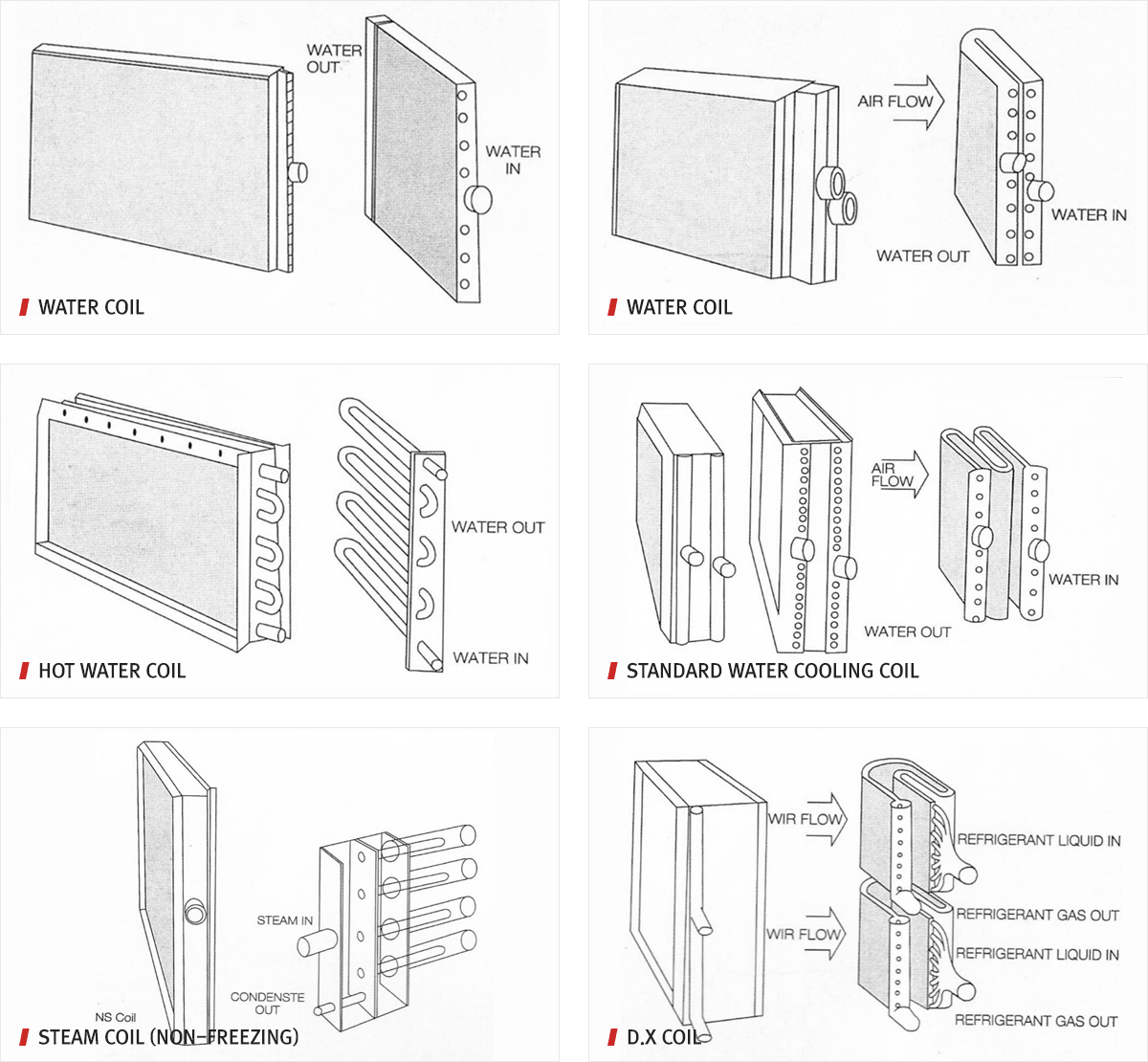 WATER OUT

WATER IN

WATER COIL

AIR FLOW

WATER IN

WATER OUT

WATER COIL

WATER OUT

WATER IN

HOT WATER COIL

AIR FLOW

WATER IN

WATER OUT

STANDARD WATER COOLING COIL

STEAM IN

CONDENSTE OUT

NS Coil

STEAM COIL (NON-FREEZING)

WIR FLOW

REFRIGERANT LIQUID IN

REFRIGERANT GAS OUT

WIR FLOW

REFRIGERANT LIQUID IN

REFRIGERANT GAS OUT

D.X COIL