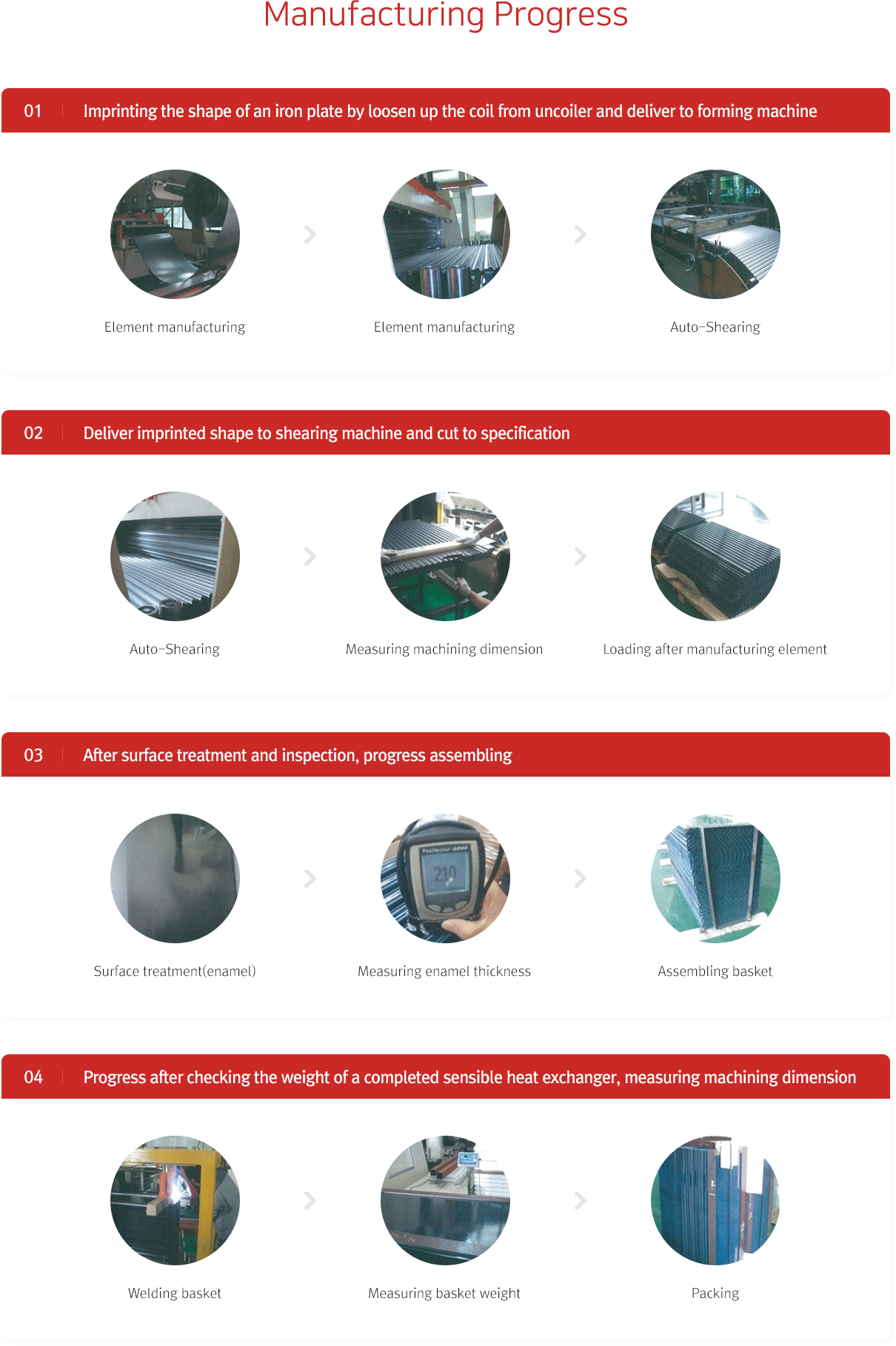 Manufacturing Progress

01 Imprinting the shape of an iron plate by loosen up the coil from uncoiler and deliver to forming machine

Element manufacturing

Element manufacturing

Auto-Shearing

02 Deliver imprinted shape to shearing machine and cut to specification

Auto-Shearing

Measuring machining dimension

Loading after manufacturing element

03 After surface treatment and inspection, progress assembling

Surface treatment(enamel)

PosiTector 6000

210

Measuring enamel thickness

Assembling basket

04 Progress after checking the weight of a completed sensible heat exchanger, measuring machining dimension

Welding basket

Measuring basket weight

Packing